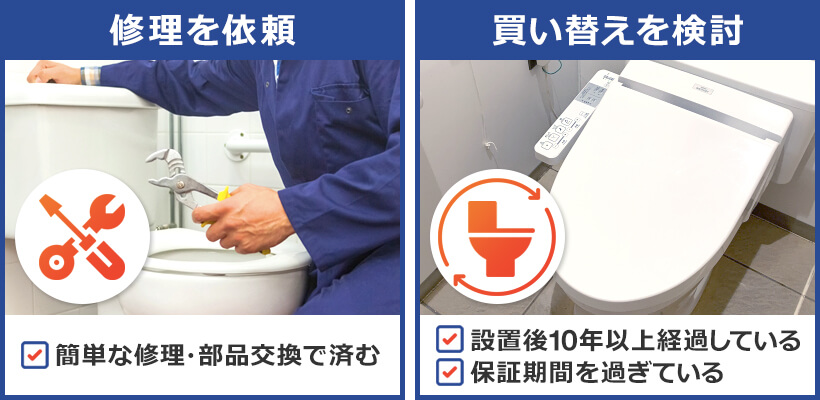 修理を依頼

簡単な修理・部品交換で済む

買い替えを検討

設置後10年以上経過している
保証期間を過ぎている